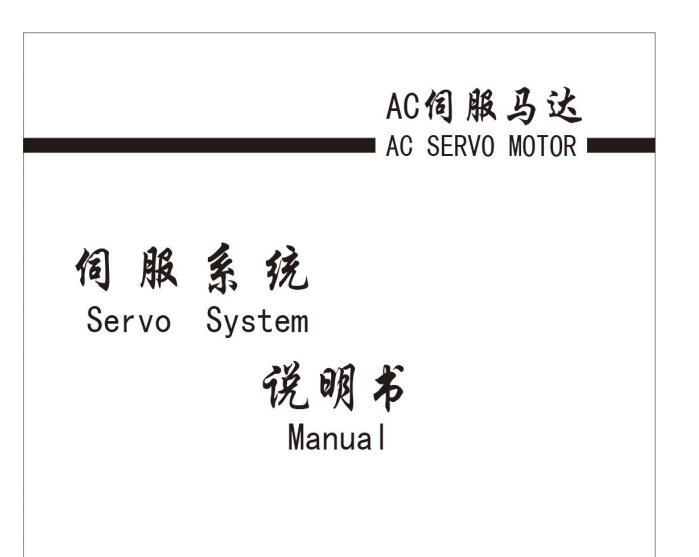 AC伺服马达
AC SERVO MOTOR

伺服系统
Servo System

说明书
Manual